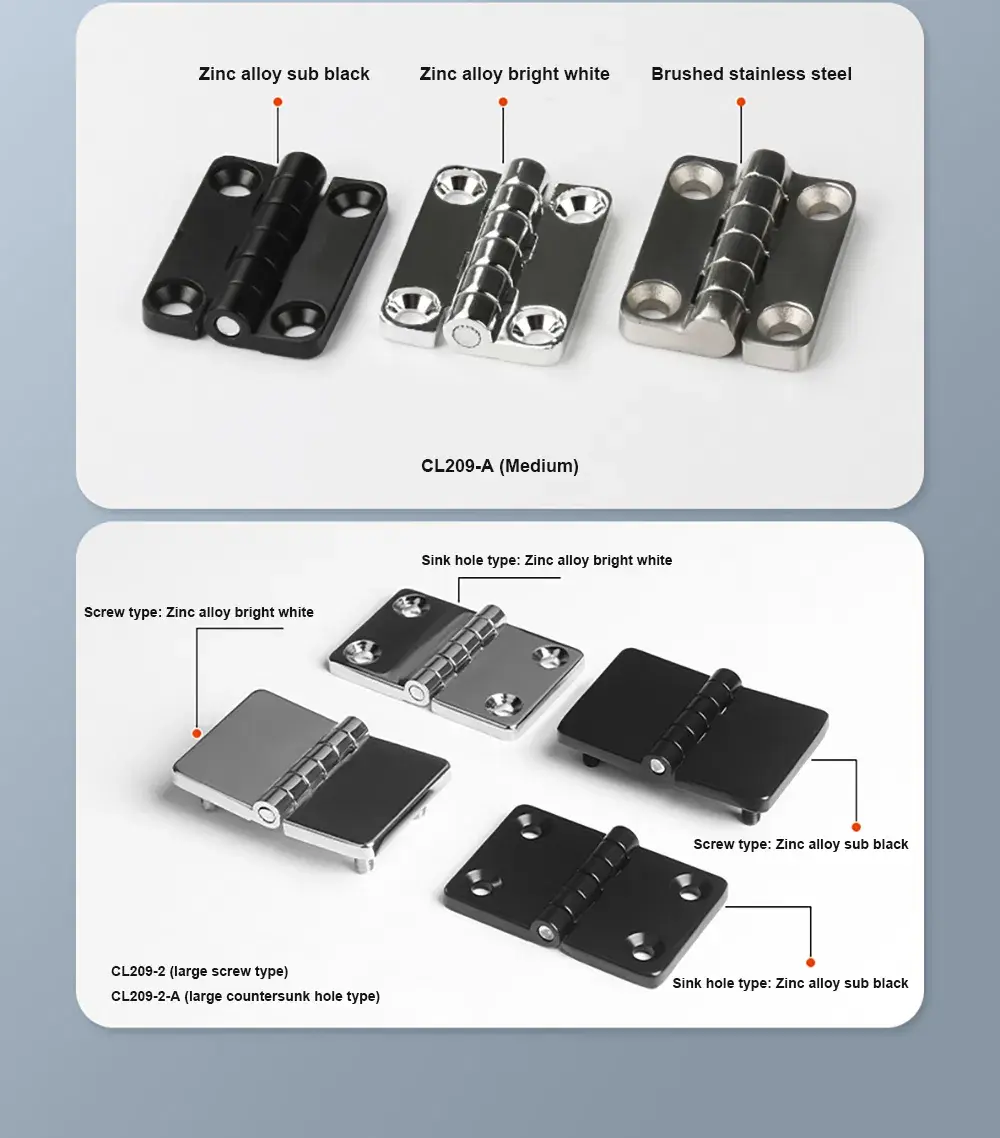 Zinc alloy sub black

Zinc alloy bright white

Brushed stainless steel

CL209-A (Medium)

Sink hole type: Zinc alloy bright white

Screw type: Zinc alloy bright white

Screw type: Zinc alloy sub black

Sink hole type: Zinc alloy sub black

CL209-2 (large screw type)
CL209-2-A (large countersunk hole type)